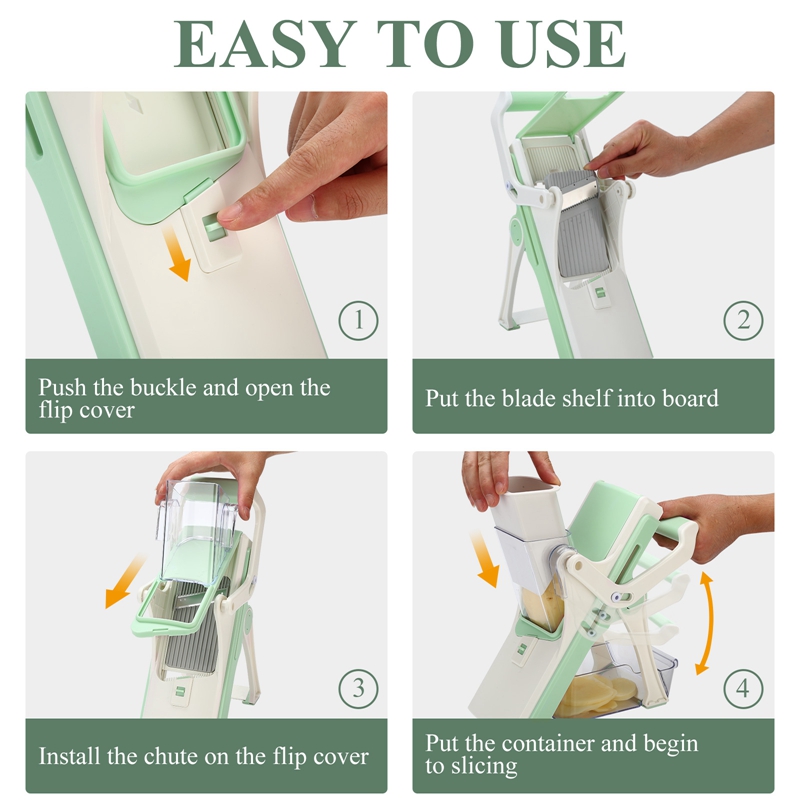 EASY TO USE

1

Push the buckle and open the flip cover

2

Put the blade shelf into board

3

Install the chute on the flip cover

4

Put the container and begin to slicing